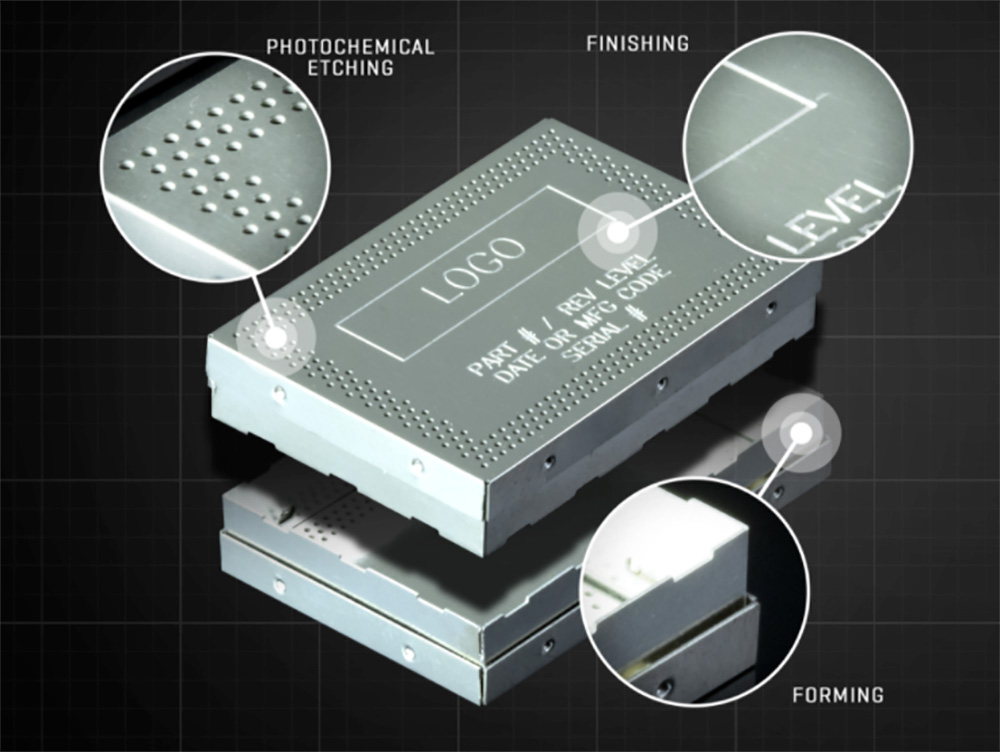 PHOTOCHEMICAL ETCHING

FINISHING

LEVEL

LOGO

PART # / REV LEVEL
DATE OR MFG CODE
SERIAL #

FORMING